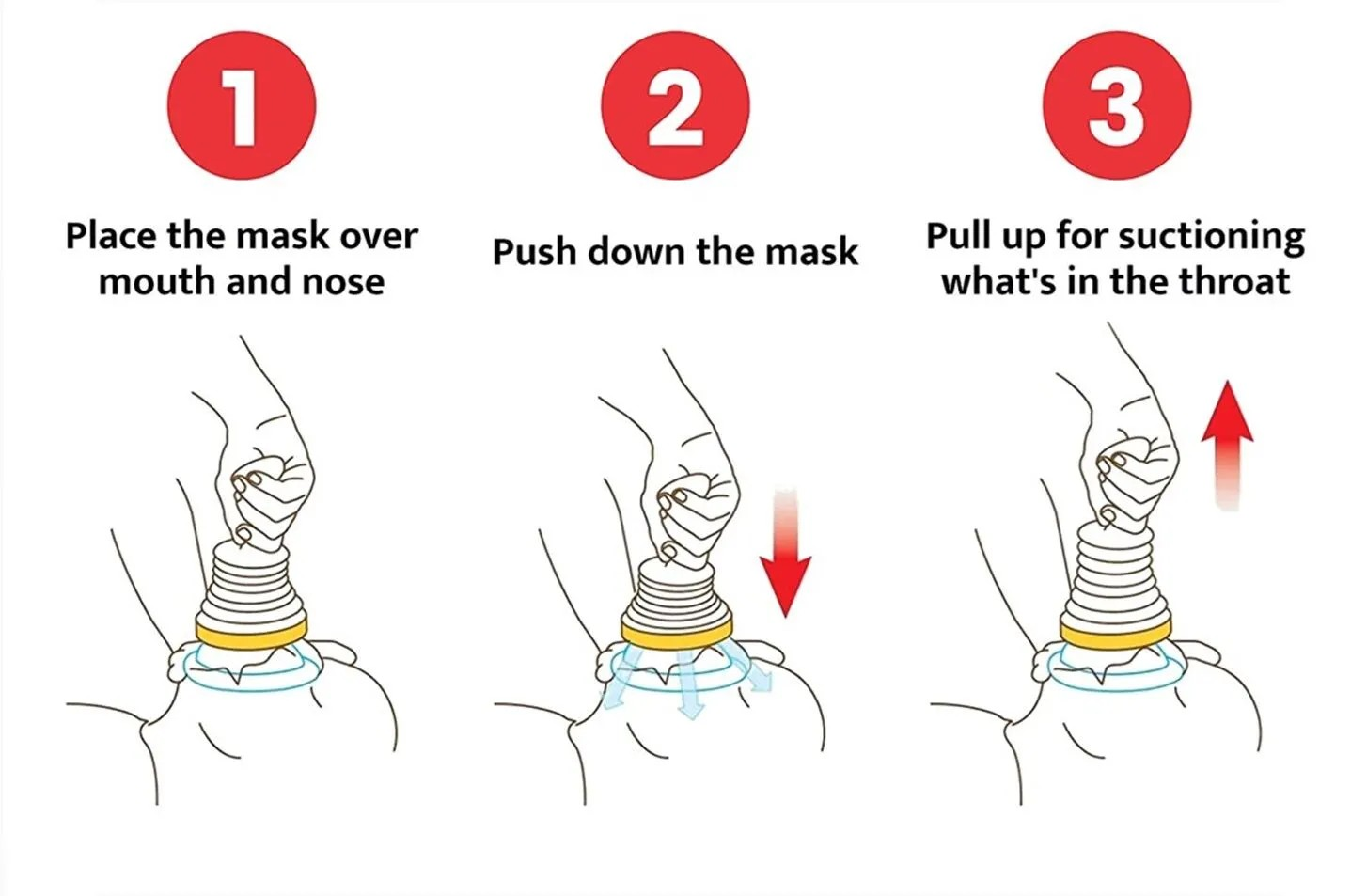 1

Place the mask over mouth and nose

2

Push down the mask

3

Pull up for suctioning what's in the throat